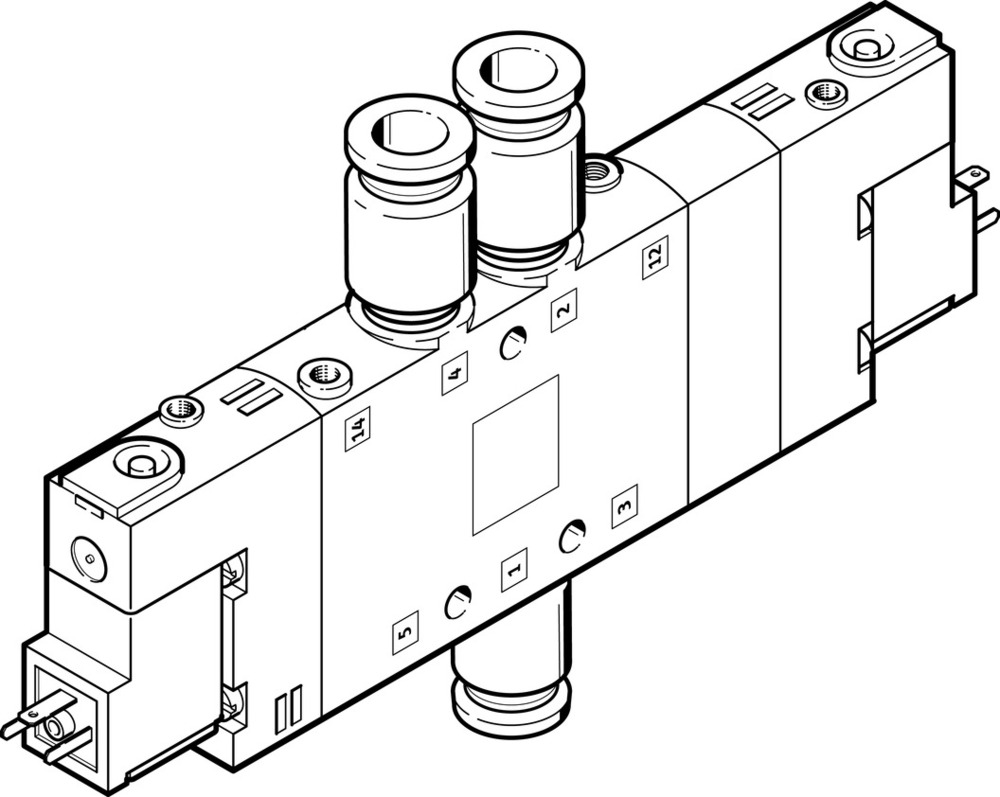 12
2
4
14
3
1
5